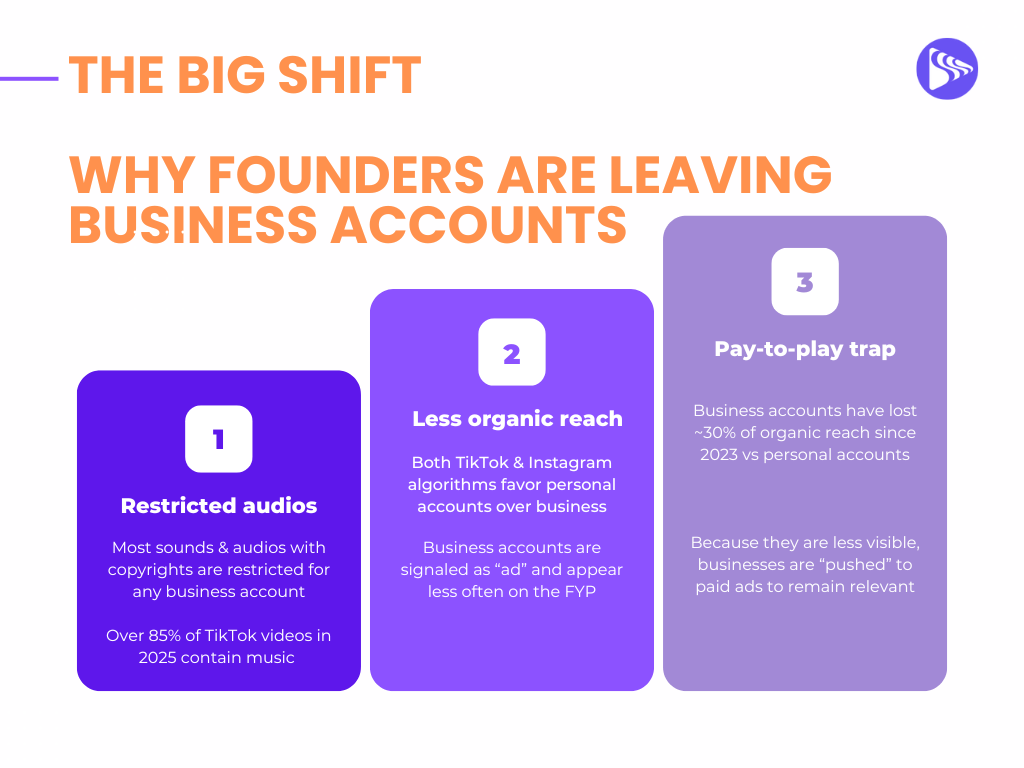 THE BIG SHIFT

WHY FOUNDERS ARE LEAVING BUSINESS ACCOUNTS

1

Restricted audios

Most sounds & audios with copyrights are restricted for any business account

Over 85% of TikTok videos in 2025 contain music

2

Less organic reach

Both TikTok & Instagram algorithms favor personal accounts over business

Business accounts are signaled as “ad” and appear less often on the FYP

3

Pay-to-play trap

Business accounts have lost ~30% of organic reach since 2023 vs personal accounts

Because they are less visible, businesses are “pushed” to paid ads to remain relevant